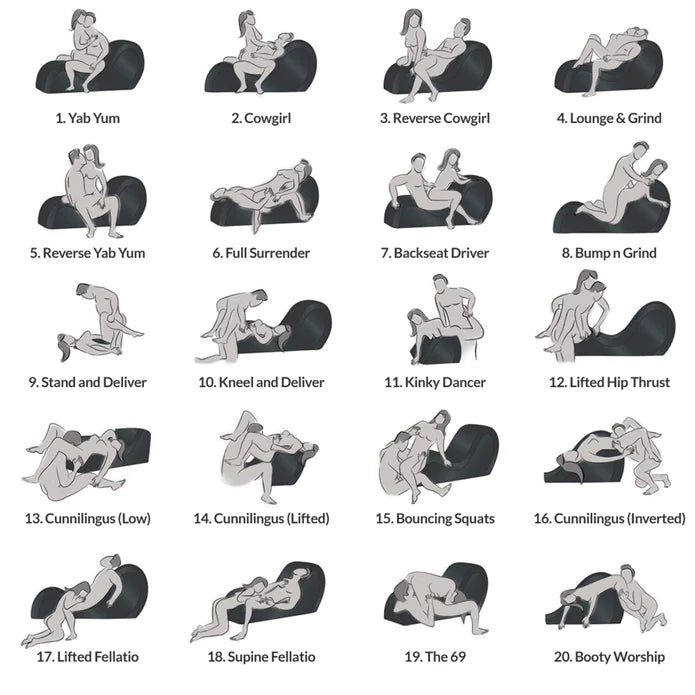 1. Yab Yum

2. Cowgirl

3. Reverse Cowgirl

4. Lounge & Grind

5. Reverse Yab Yum

6. Full Surrender

7. Backseat Driver

8. Bump n Grind

9. Stand and Deliver

10. Kneel and Deliver

11. Kinky Dancer

12. Lifted Hip Thrust

13. Cunnilingus (Low)

14. Cunnilingus (Lifted)

15. Bouncing Squats

16. Cunnilingus (Inverted)

17. Lifted Fellatio

18. Supine Fellatio

19. The 69

20. Booty Worship